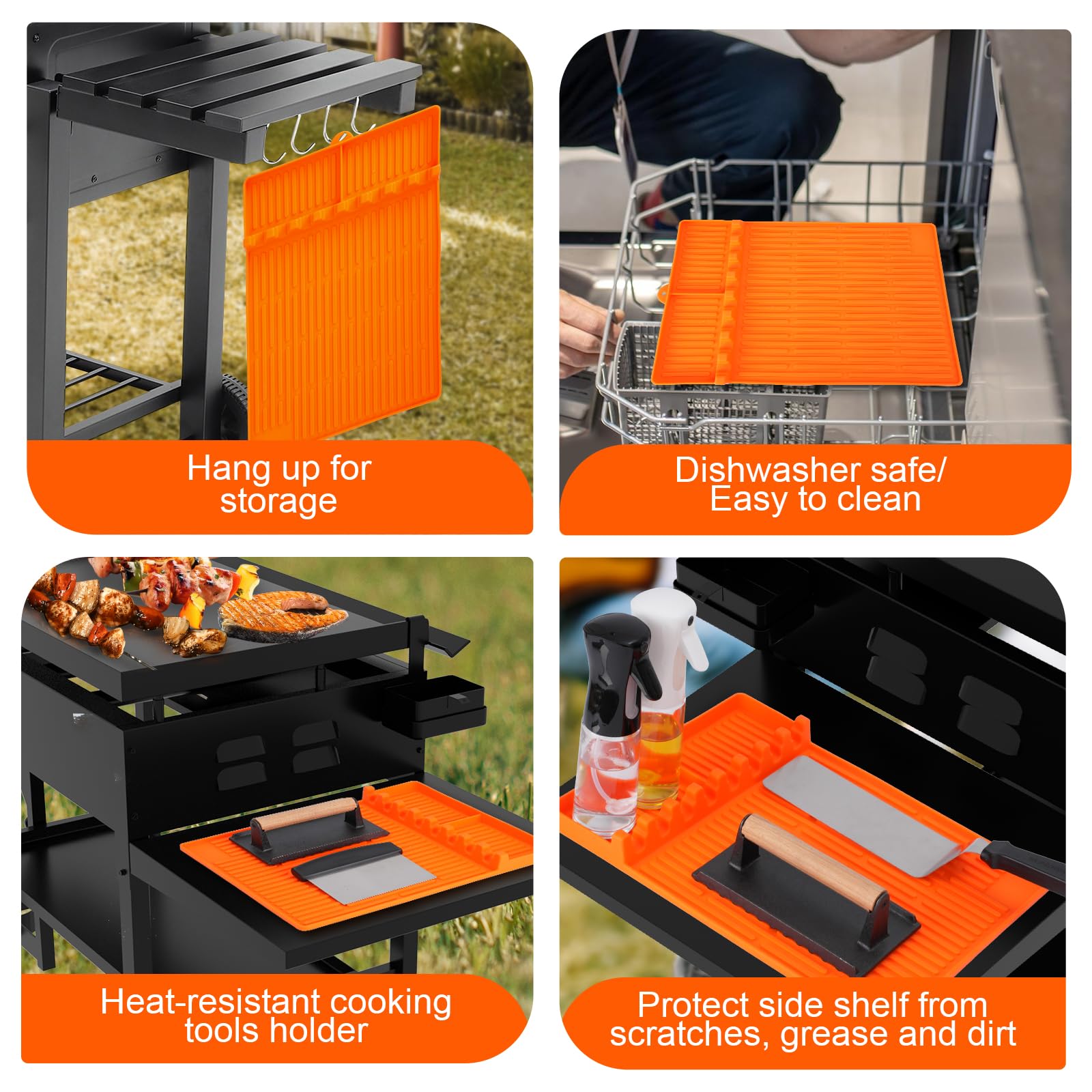 Hang up for storage

Dishwasher safe/ Easy to clean

Heat-resistant cooking tools holder

Protect side shelf from scratches, grease and dirt